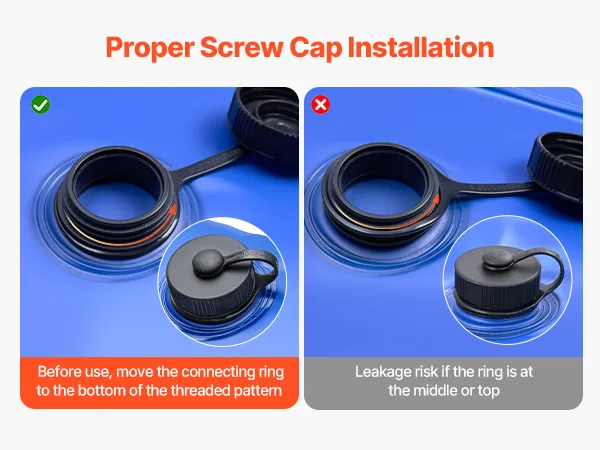 Proper Screw Cap Installation

Before use, move the connecting ring to the bottom of the threaded pattern

Leakage risk if the ring is at the middle or top