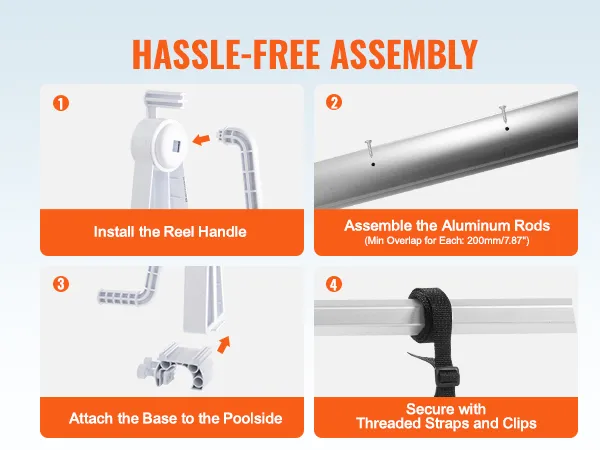 HASSLE-FREE ASSEMBLY

1

Install the Reel Handle

2

Assemble the Aluminum Rods
(Min Overlap for Each: 200mm/7.87")

3

Attach the Base to the Poolside

4

Secure with
Threaded Straps and Clips