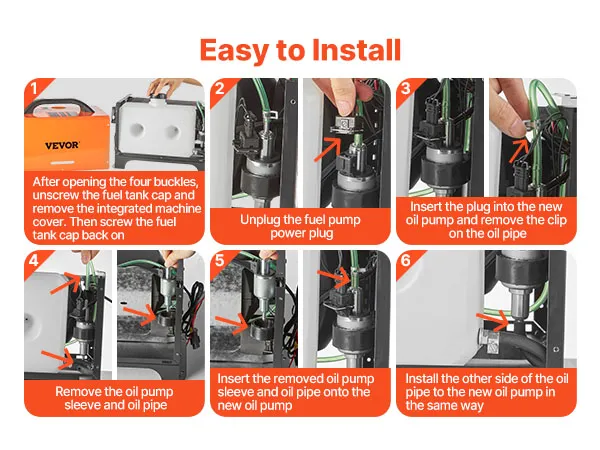 Easy to Install

1

VEVOR

After opening the four buckles, unscrew the fuel tank cap and remove the integrated machine cover. Then screw the fuel tank cap back on

2

Unplug the fuel pump power plug

3

Insert the plug into the new oil pump and remove the clip on the oil pipe

4

Remove the oil pump sleeve and oil pipe

5

Insert the removed oil pump sleeve and oil pipe onto the new oil pump

6

Install the other side of the oil pipe to the new oil pump in the same way