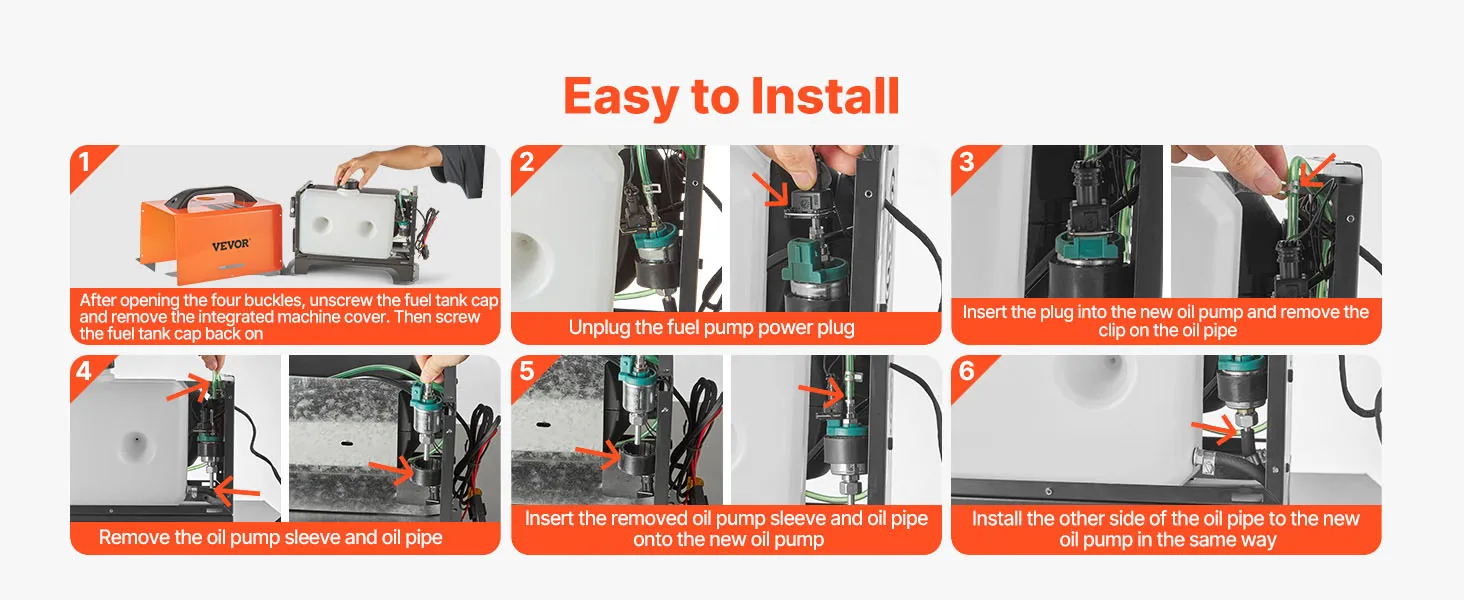 Easy to Install

1

VEVOR

After opening the four buckles, unscrew the fuel tank cap and remove the integrated machine cover. Then screw the fuel tank cap back on

2

Unplug the fuel pump power plug

3

Insert the plug into the new oil pump and remove the clip on the oil pipe

4

Remove the oil pump sleeve and oil pipe

5

Insert the removed oil pump sleeve and oil pipe onto the new oil pump

6

Install the other side of the oil pipe to the new oil pump in the same way