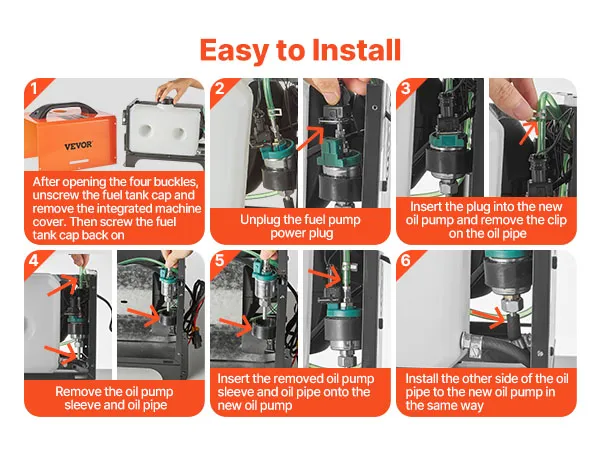 Easy to Install

1

VEVOR

After opening the four buckles, unscrew the fuel tank cap and remove the integrated machine cover. Then screw the fuel tank cap back on

2

Unplug the fuel pump power plug

3

Insert the plug into the new oil pump and remove the clip on the oil pipe

4

Remove the oil pump sleeve and oil pipe

5

Insert the removed oil pump sleeve and oil pipe onto the new oil pump

6

Install the other side of the oil pipe to the new oil pump in the same way