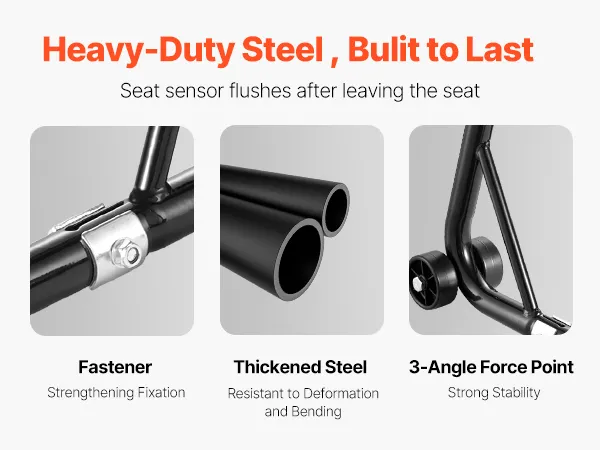 Heavy-Duty Steel , Bulit to Last

Seat sensor flushes after leaving the seat

Fastener
Strengthening Fixation

Thickened Steel
Resistant to Deformation and Bending

3-Angle Force Point
Strong Stability