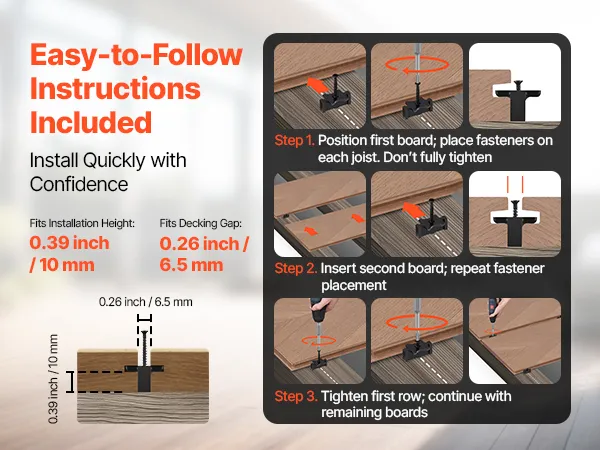 Easy-to-Follow Instructions Included

Install Quickly with Confidence

Fits Installation Height:
0.39 inch / 10 mm

Fits Decking Gap:
0.26 inch / 6.5 mm

0.26 inch / 6.5 mm

0.39 inch / 10 mm

Step 1. Position first board; place fasteners on each joist. Don't fully tighten

Step 2. Insert second board; repeat fastener placement

Step 3. Tighten first row; continue with remaining boards