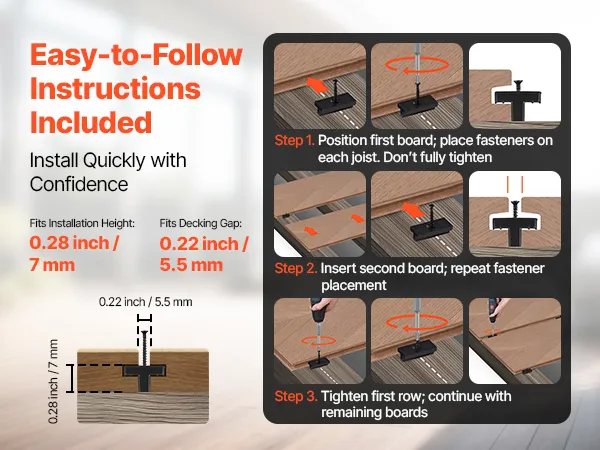 Easy-to-Follow Instructions Included

Install Quickly with Confidence

Fits Installation Height:
0.28 inch / 7 mm

Fits Decking Gap:
0.22 inch / 5.5 mm

0.22 inch / 5.5 mm

0.28 inch / 7 mm

Step 1. Position first board; place fasteners on each joist. Don't fully tighten

Step 2. Insert second board; repeat fastener placement

Step 3. Tighten first row; continue with remaining boards