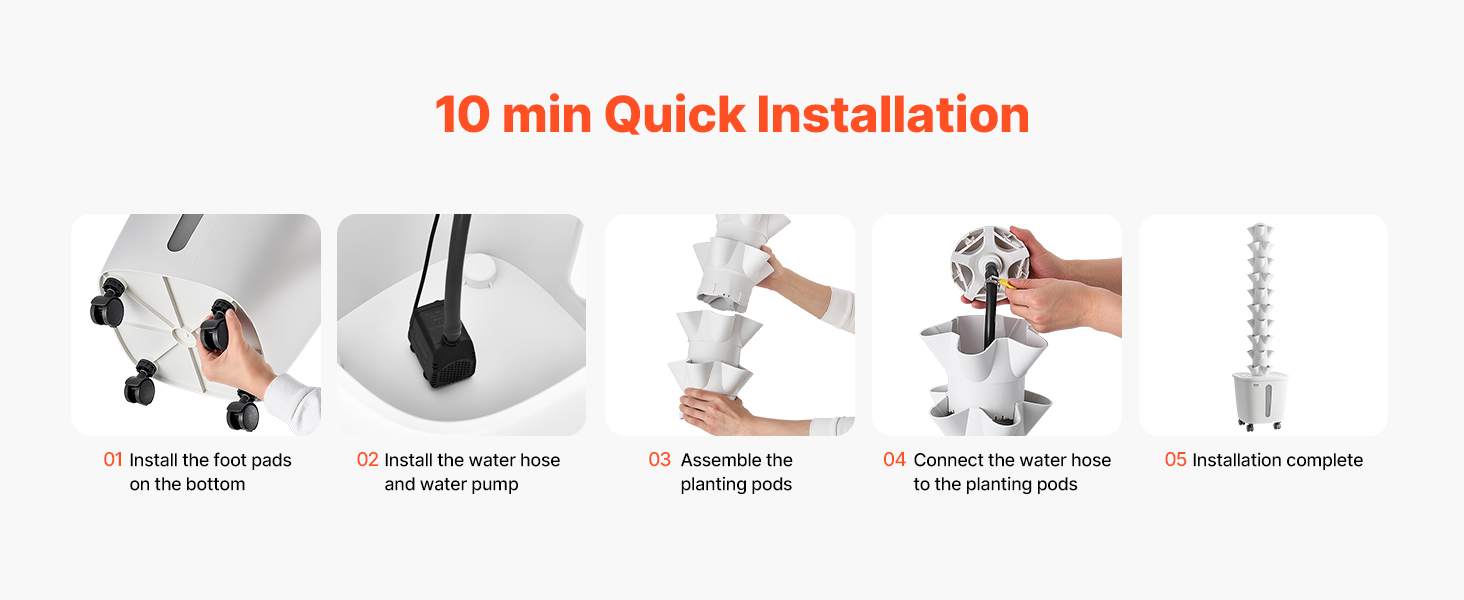 10 min Quick Installation

01 Install the foot pads on the bottom

02 Install the water hose and water pump

03 Assemble the planting pods

04 Connect the water hose to the planting pods

05 Installation complete