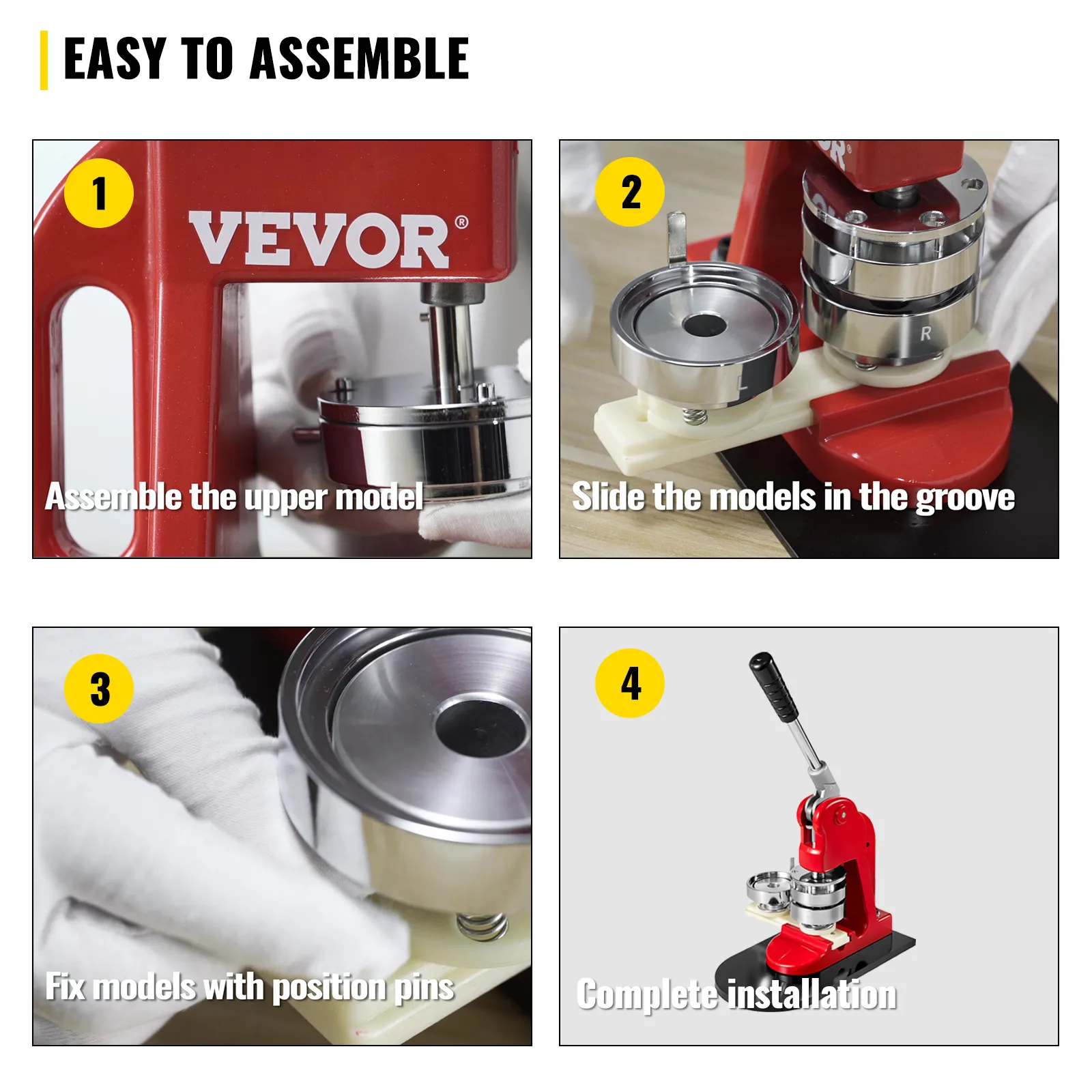 EASY TO ASSEMBLE

1
VEVOR®
Assemble the upper model

2
R
L
Slide the models in the groove

3
Fix models with position pins

4
Complete installation