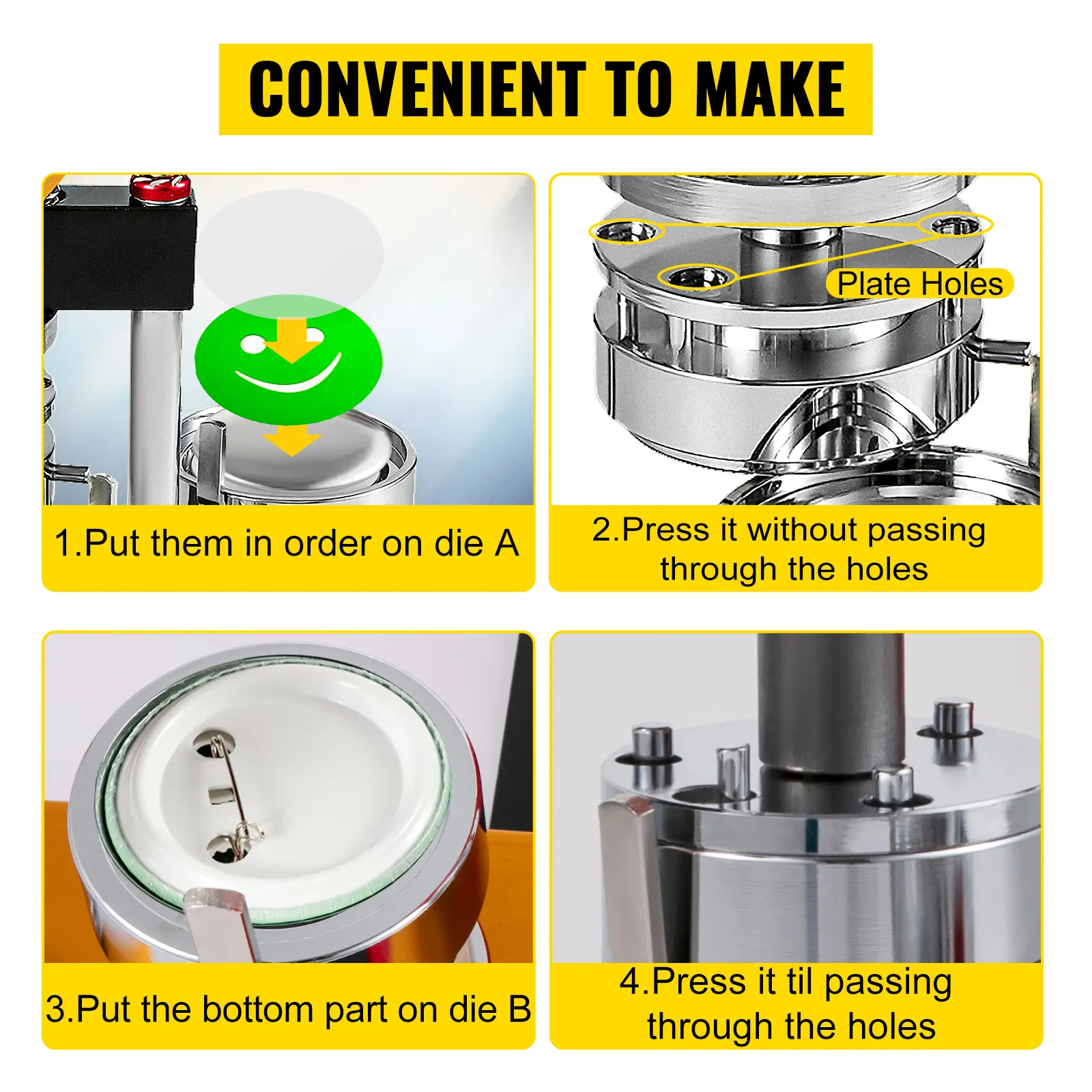 CONVENIENT TO MAKE

1.Put them in order on die A

Plate Holes

2.Press it without passing through the holes

3.Put the bottom part on die B

4.Press it til passing through the holes