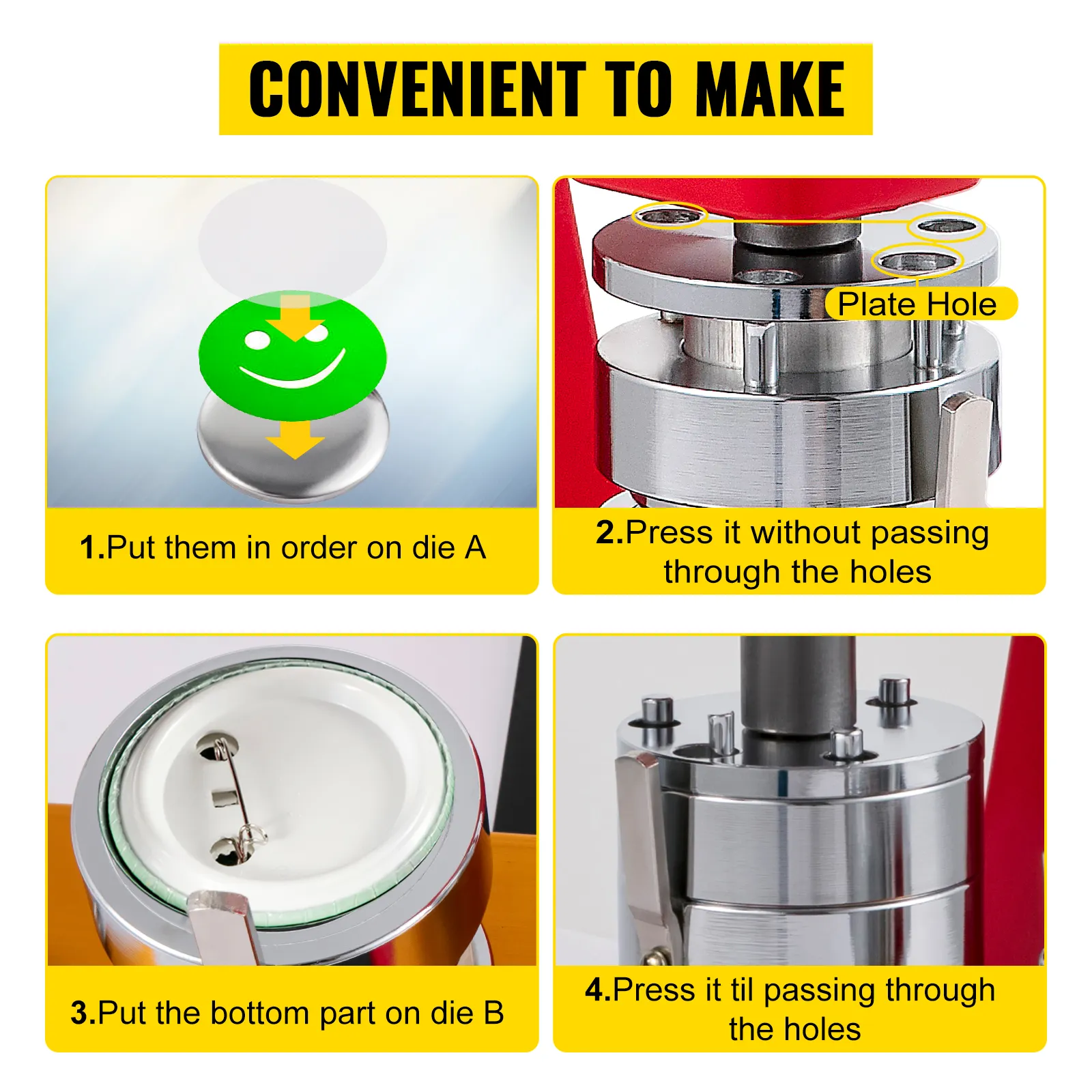 CONVENIENT TO MAKE

1.Put them in order on die A

Plate Hole

2.Press it without passing through the holes

3.Put the bottom part on die B

4.Press it til passing through the holes