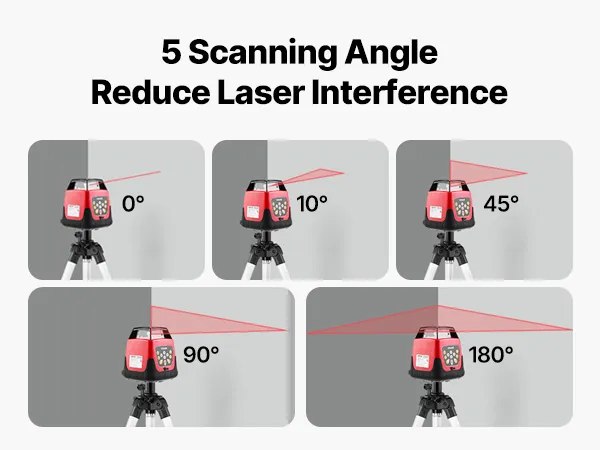 5 Scanning Angle
Reduce Laser Interference

0°

10°

45°

90°

180°