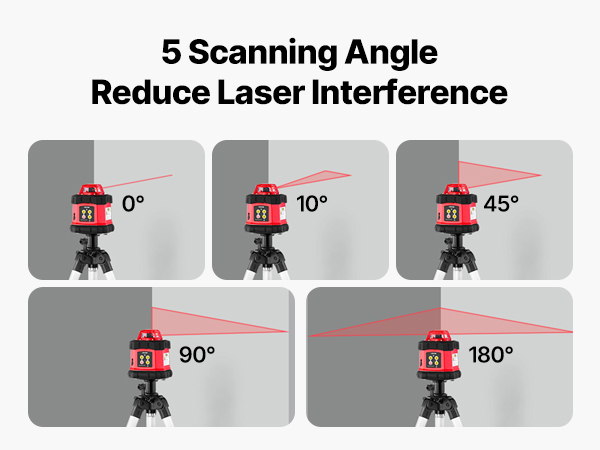 5 Scanning Angle
Reduce Laser Interference

0°

10°

45°

90°

180°