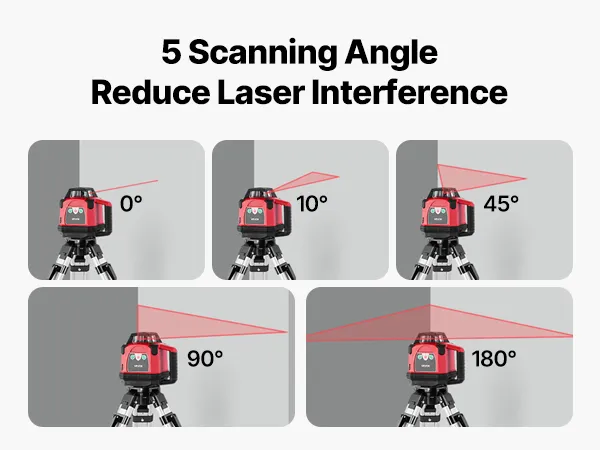 5 Scanning Angle
Reduce Laser Interference

0°

10°

45°

90°

180°