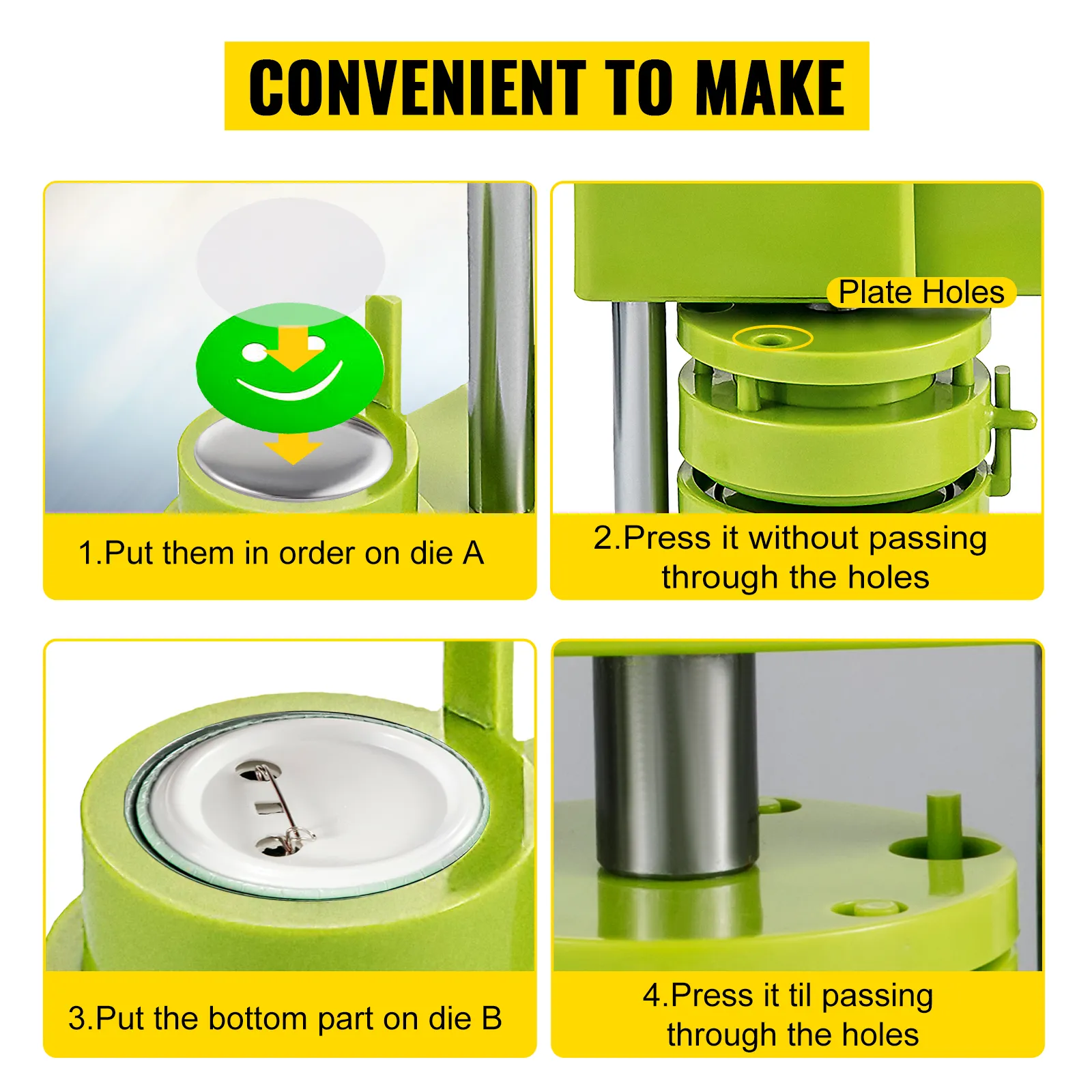 CONVENIENT TO MAKE

1.Put them in order on die A

Plate Holes

2.Press it without passing through the holes

3.Put the bottom part on die B

4.Press it til passing through the holes