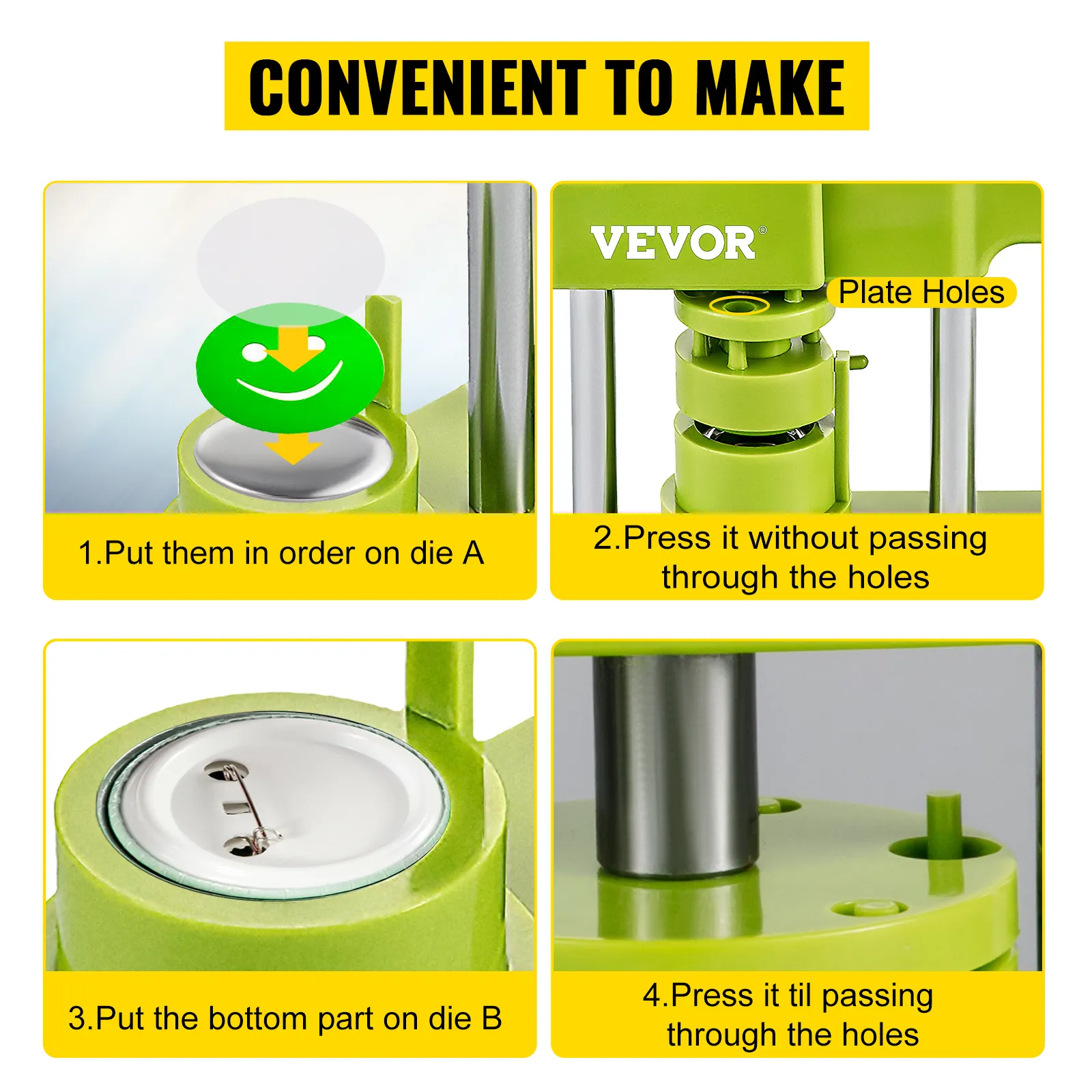 CONVENIENT TO MAKE

1.Put them in order on die A

VEVOR®

Plate Holes

2.Press it without passing through the holes

3.Put the bottom part on die B

4.Press it til passing through the holes