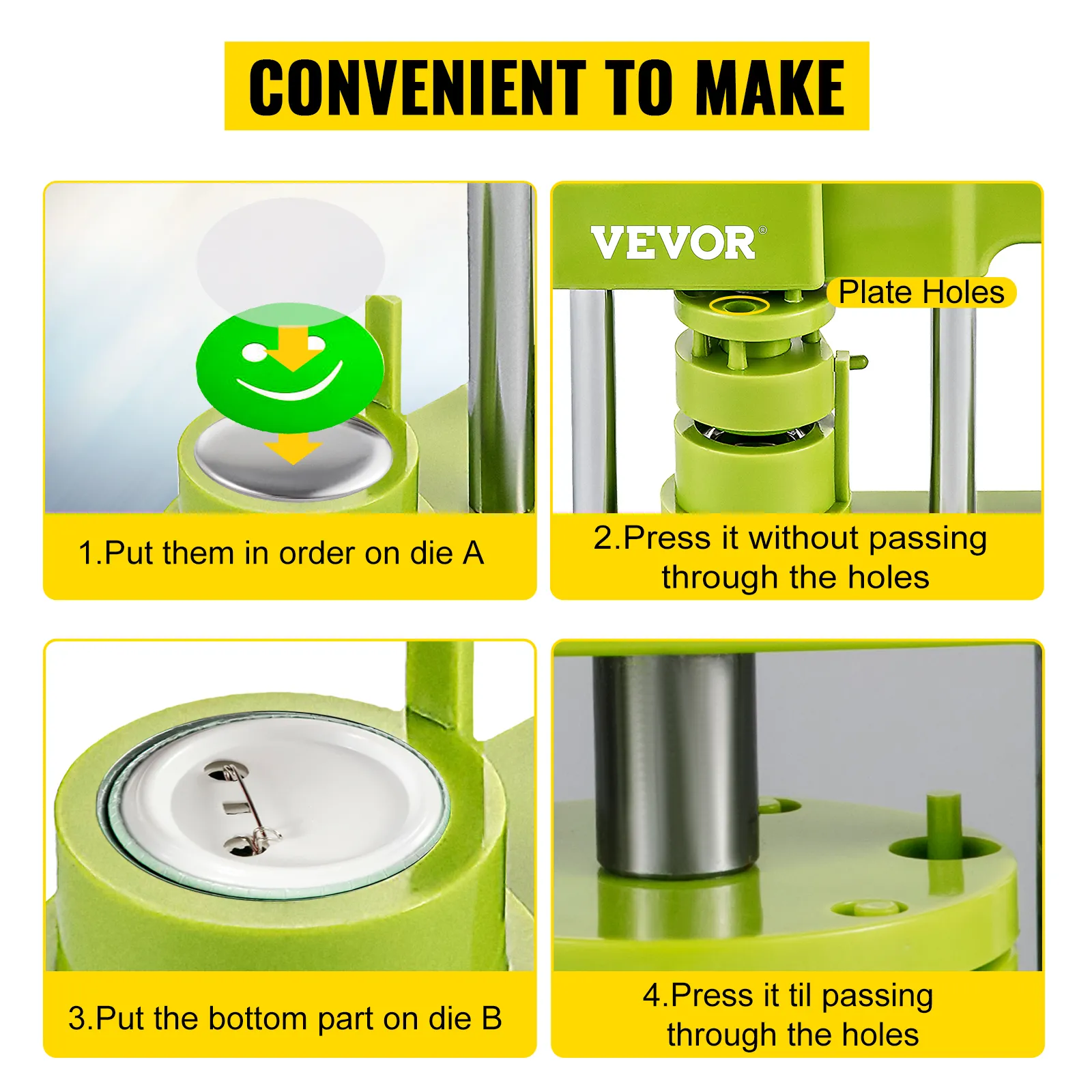 CONVENIENT TO MAKE

1.Put them in order on die A

VEVOR®

Plate Holes

2.Press it without passing through the holes

3.Put the bottom part on die B

4.Press it til passing through the holes