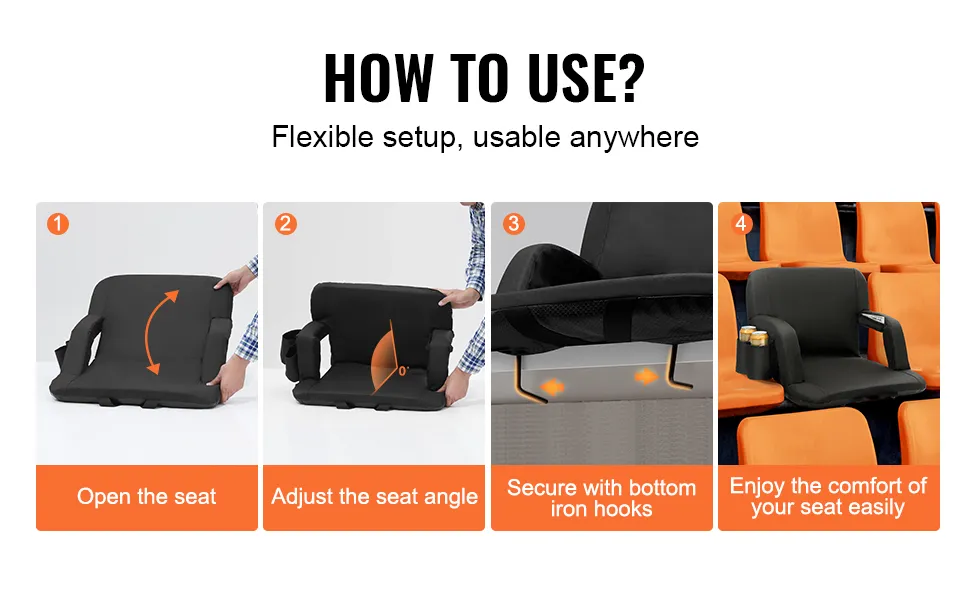 HOW TO USE?

Flexible setup, usable anywhere

1
Open the seat

2
0°
Adjust the seat angle

3
Secure with bottom iron hooks

4
Enjoy the comfort of your seat easily