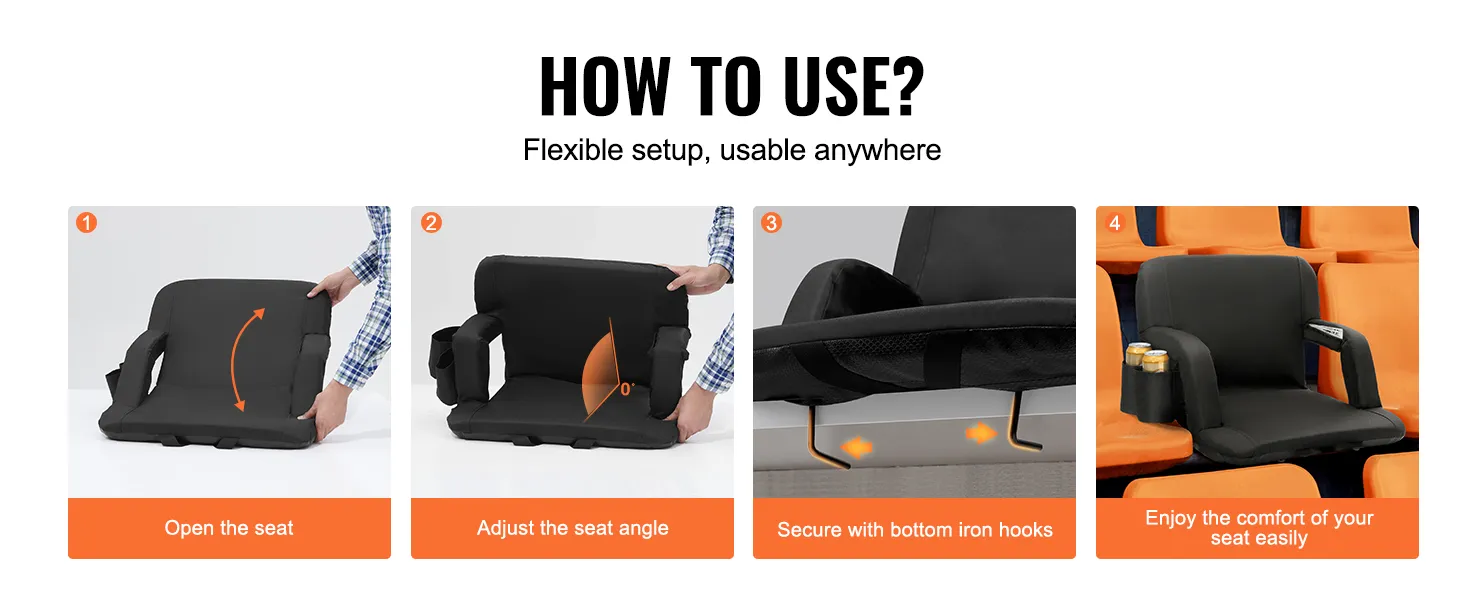 HOW TO USE?
Flexible setup, usable anywhere

1
Open the seat

2
0°
Adjust the seat angle

3
Secure with bottom iron hooks

4
Enjoy the comfort of your seat easily