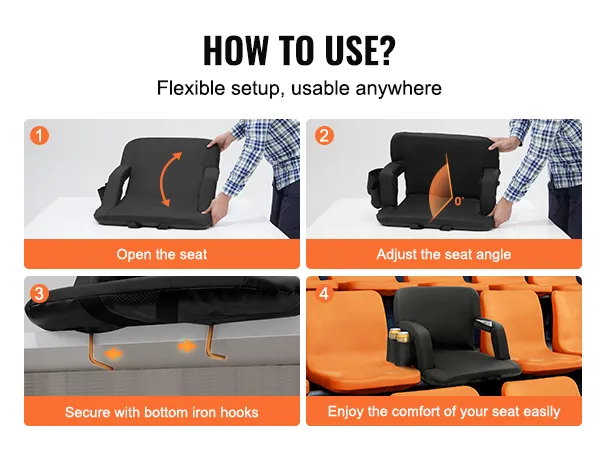 HOW TO USE?

Flexible setup, usable anywhere

1

Open the seat

2

0°

Adjust the seat angle

3

Secure with bottom iron hooks

4

Enjoy the comfort of your seat easily