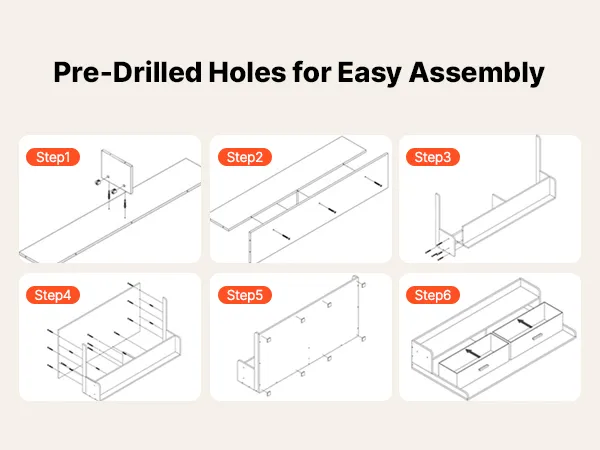 Pre-Drilled Holes for Easy Assembly

Step1

Step2

Step3

Step4

Step5

Step6