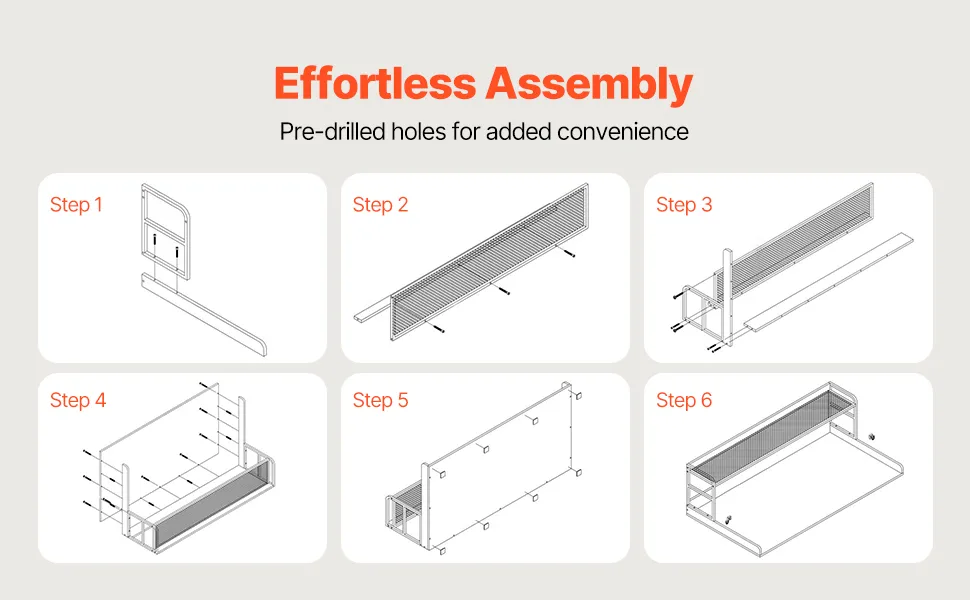 Effortless Assembly

Pre-drilled holes for added convenience

Step 1

Step 2

Step 3

Step 4

Step 5

Step 6