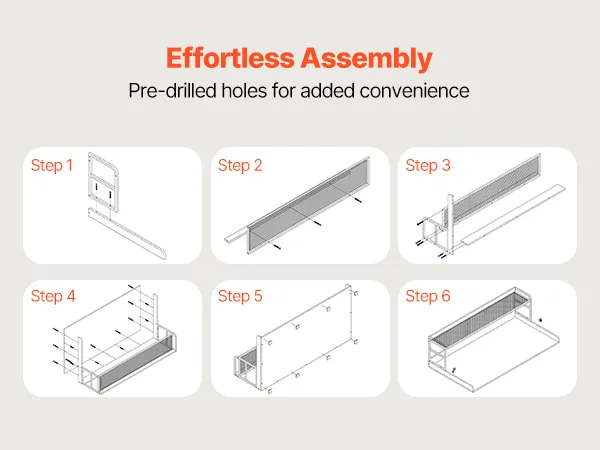 Effortless Assembly

Pre-drilled holes for added convenience

Step 1

Step 2

Step 3

Step 4

Step 5

Step 6