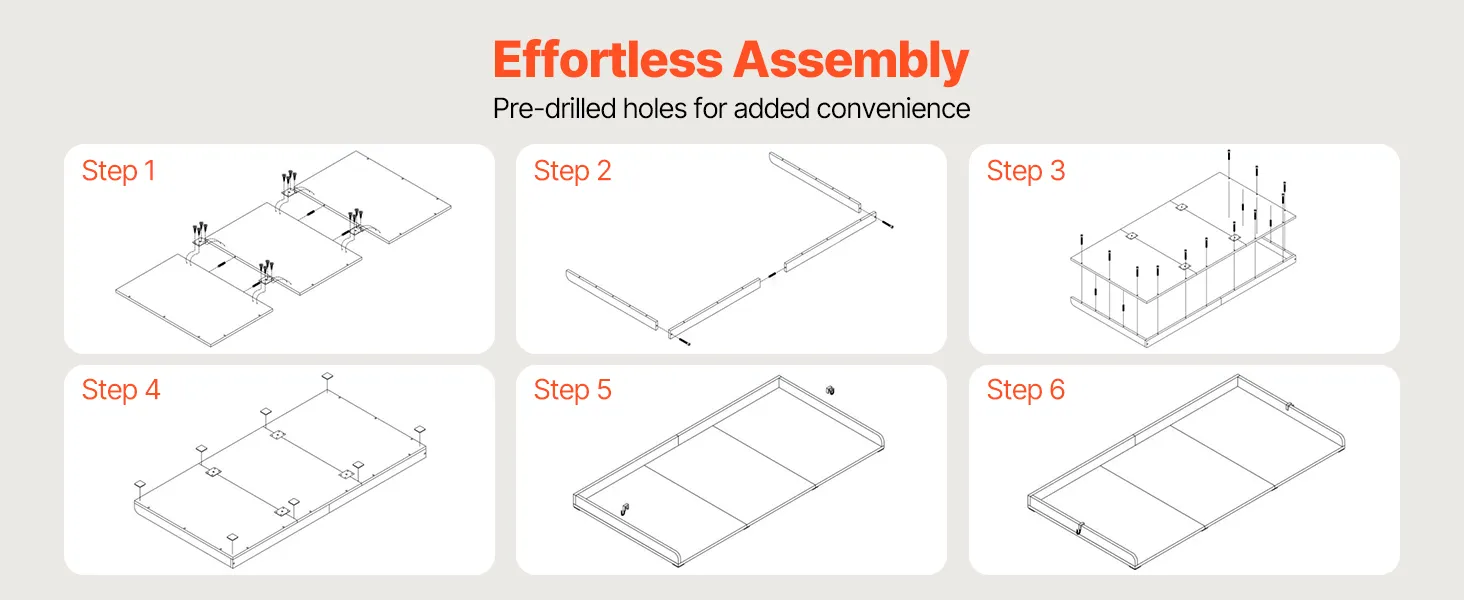 Effortless Assembly

Pre-drilled holes for added convenience

Step 1

Step 2

Step 3

Step 4

Step 5

Step 6