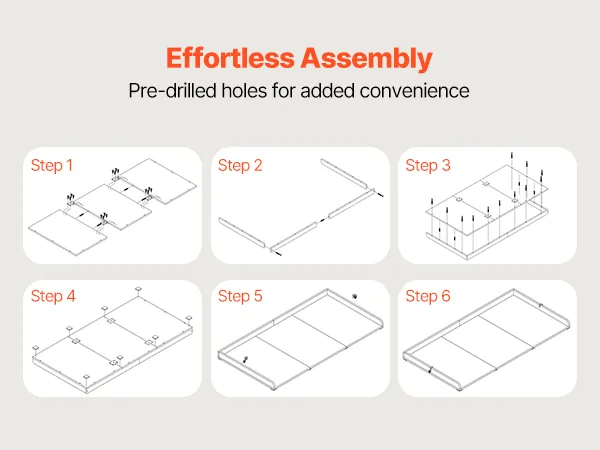 Effortless Assembly

Pre-drilled holes for added convenience

Step 1

Step 2

Step 3

Step 4

Step 5

Step 6