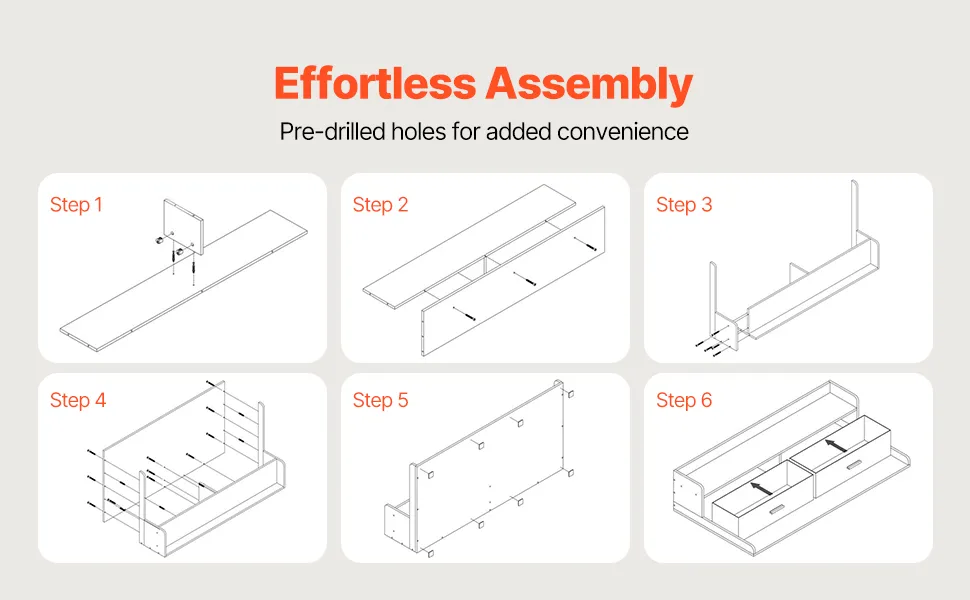 Effortless Assembly

Pre-drilled holes for added convenience

Step 1

Step 2

Step 3

Step 4

Step 5

Step 6