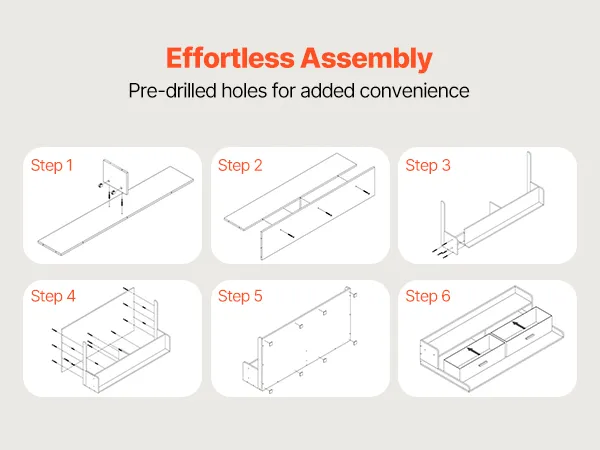 Effortless Assembly

Pre-drilled holes for added convenience

Step 1

Step 2

Step 3

Step 4

Step 5

Step 6