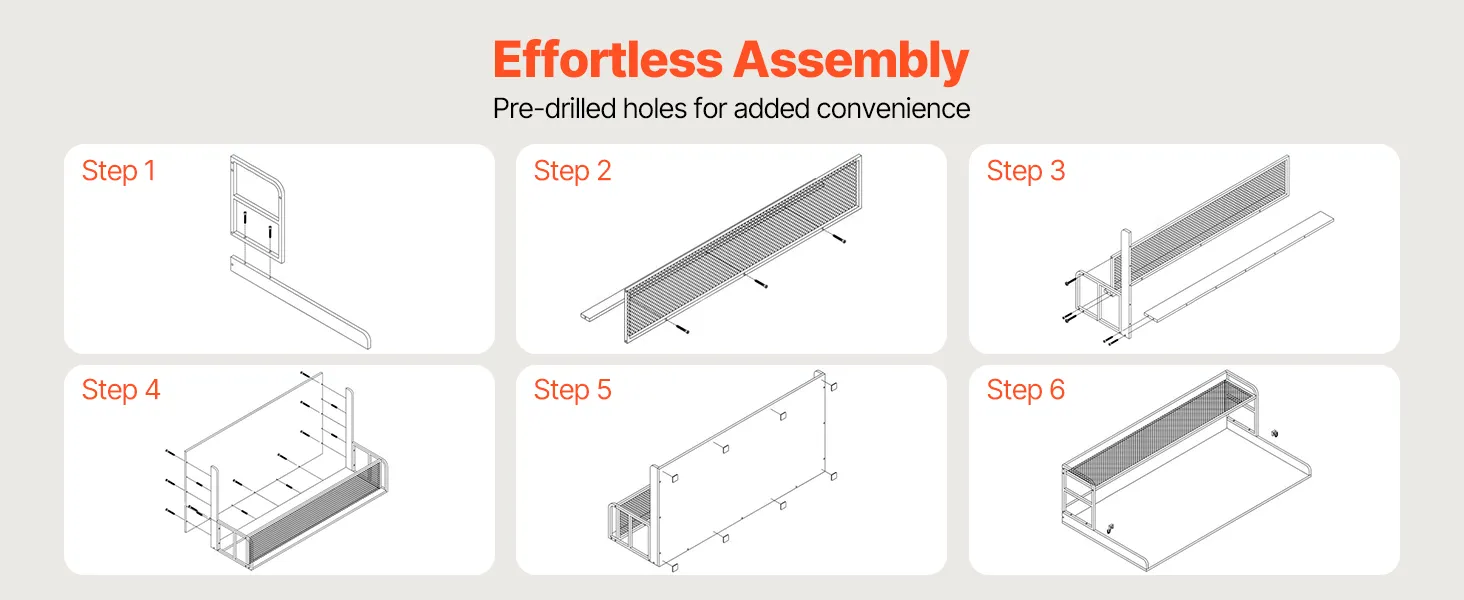 Effortless Assembly

Pre-drilled holes for added convenience

Step 1

Step 2

Step 3

Step 4

Step 5

Step 6