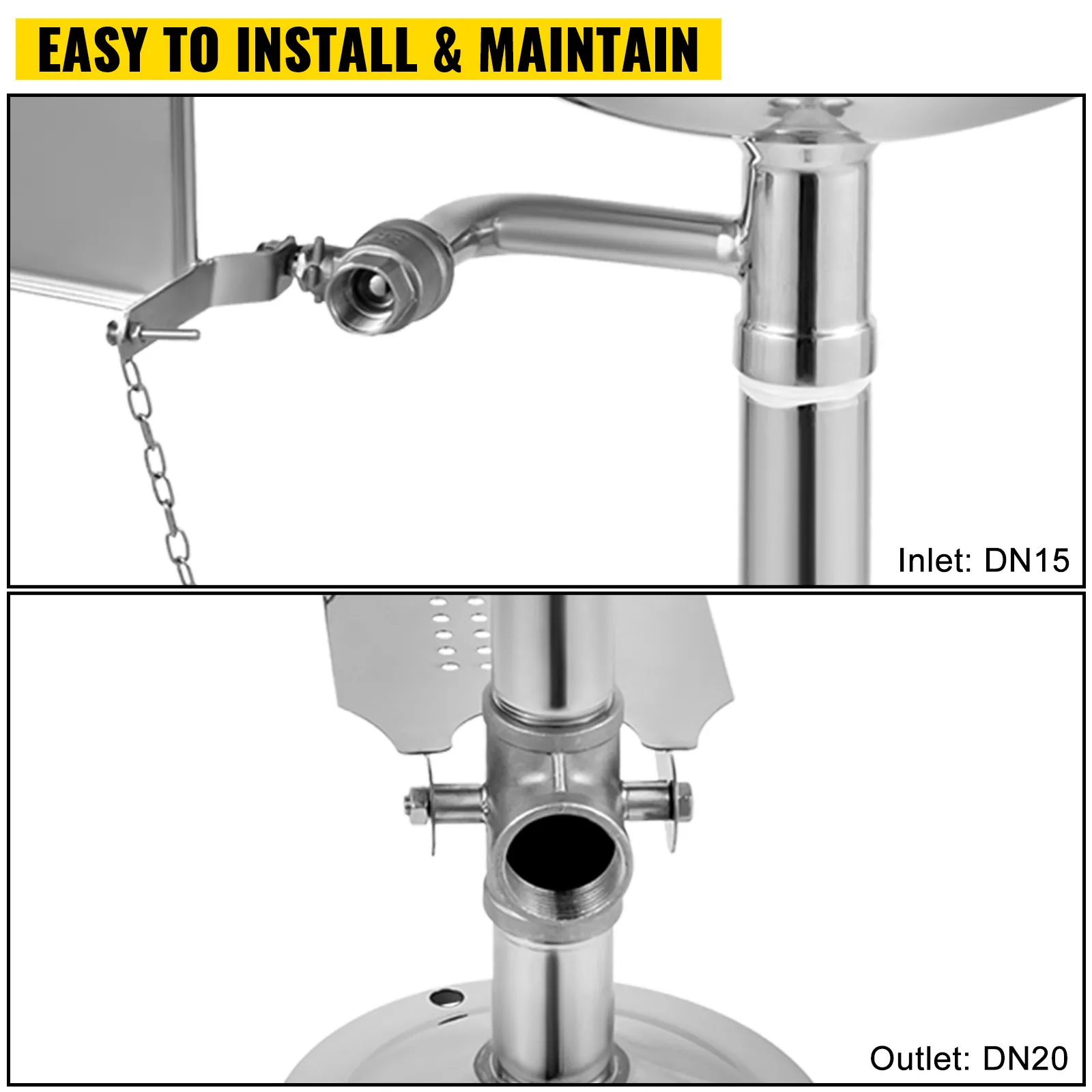 EASY TO INSTALL & MAINTAIN

Inlet: DN15

Outlet: DN20