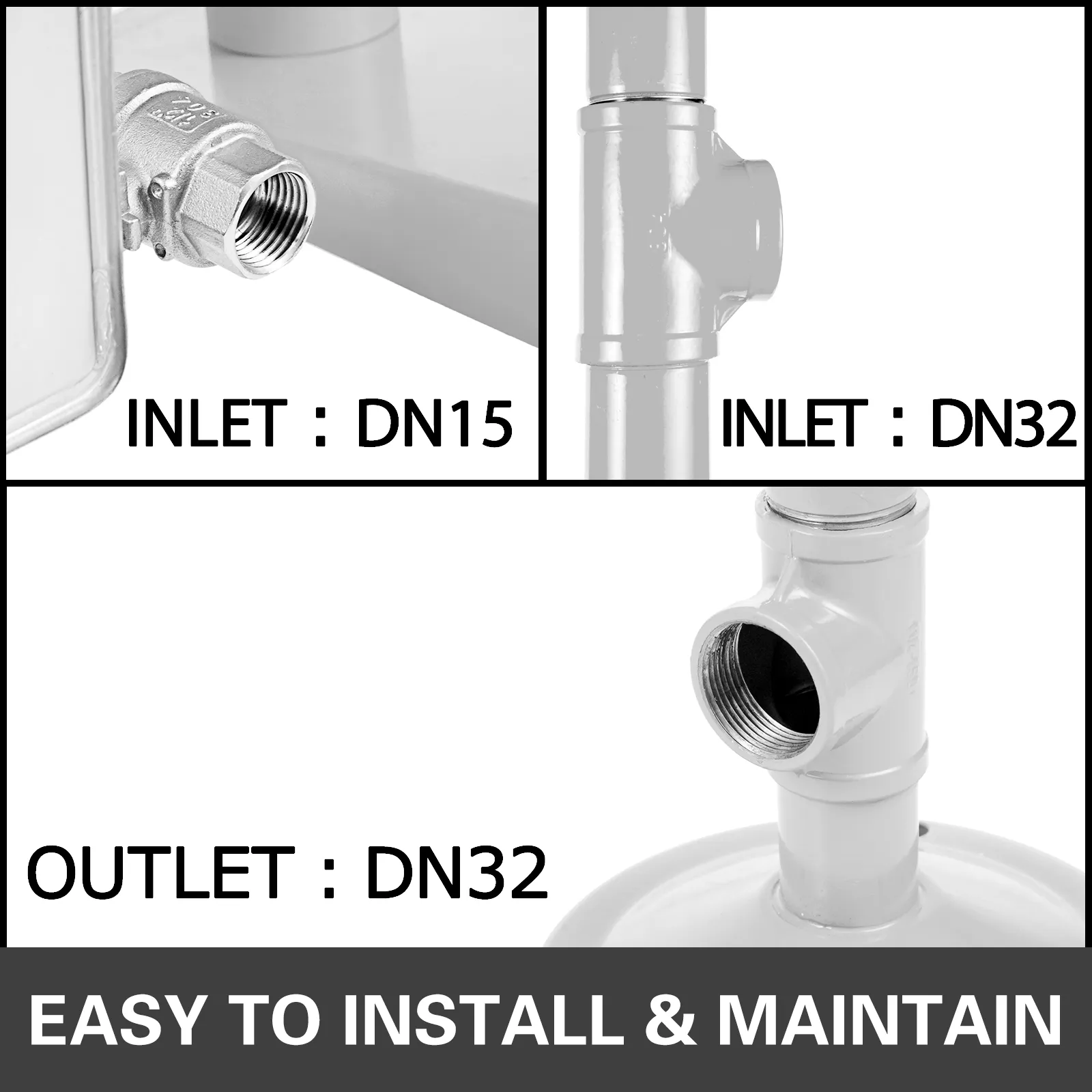 INLET : DN15

INLET : DN32

OUTLET : DN32

EASY TO INSTALL & MAINTAIN