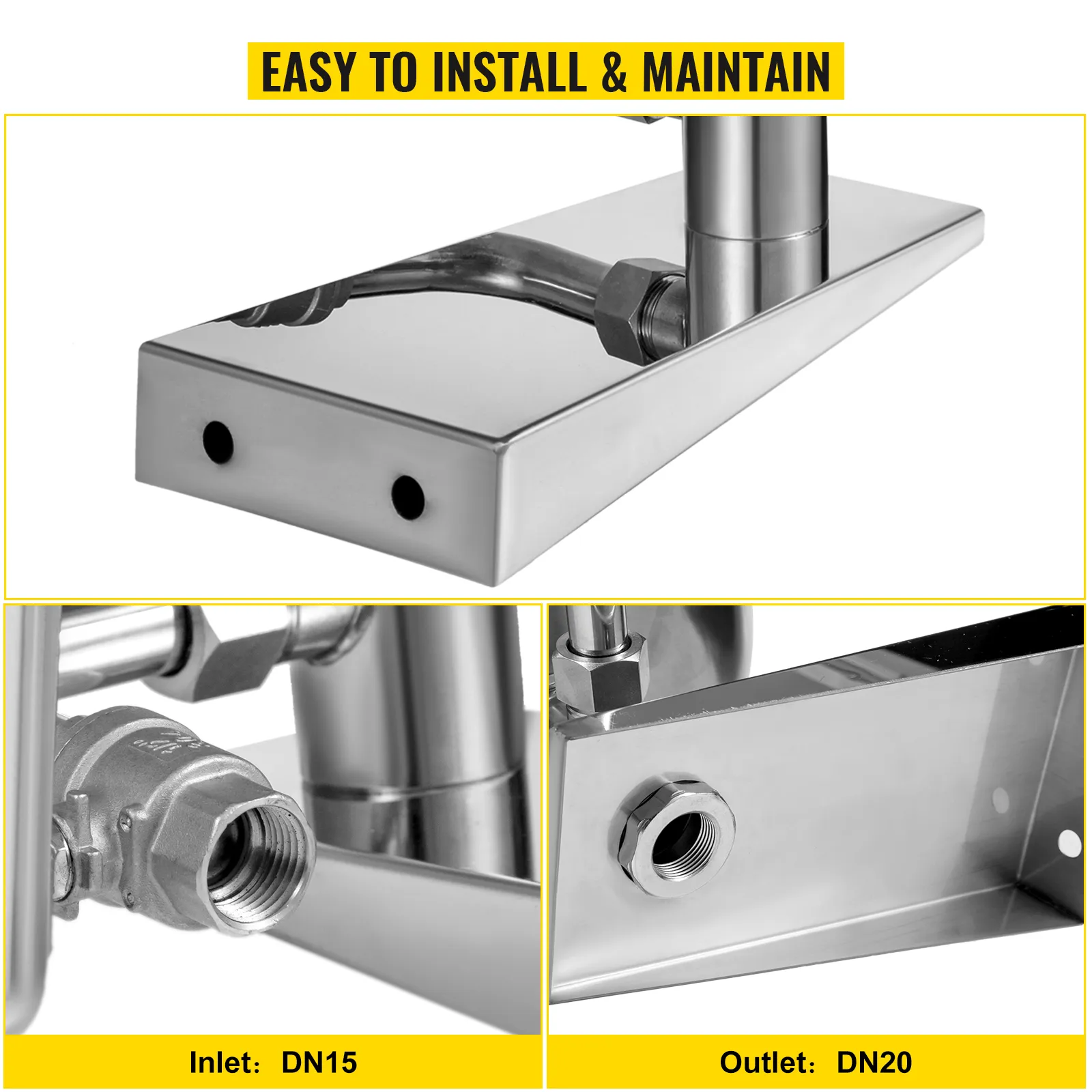 EASY TO INSTALL & MAINTAIN

Inlet： DN15

Outlet： DN20