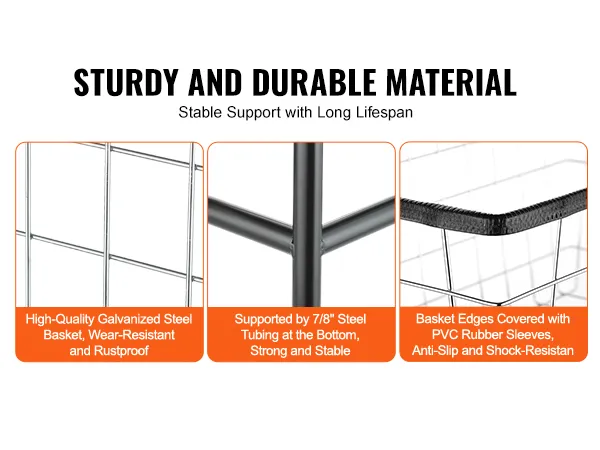 STURDY AND DURABLE MATERIAL

Stable Support with Long Lifespan

High-Quality Galvanized Steel Basket, Wear-Resistant and Rustproof

Supported by 7/8" Steel Tubing at the Bottom, Strong and Stable

Basket Edges Covered with PVC Rubber Sleeves, Anti-Slip and Shock-Resistan