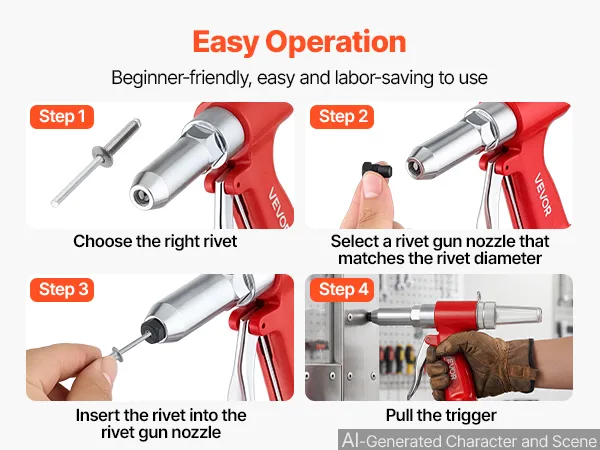 Easy Operation

Beginner-friendly, easy and labor-saving to use

Step 1

VEVOR

Choose the right rivet

Step 2

VEVOR

Select a rivet gun nozzle that matches the rivet diameter

Step 3

Insert the rivet into the rivet gun nozzle

Step 4

VEVOR

Pull the trigger

AI-Generated Character and Scene