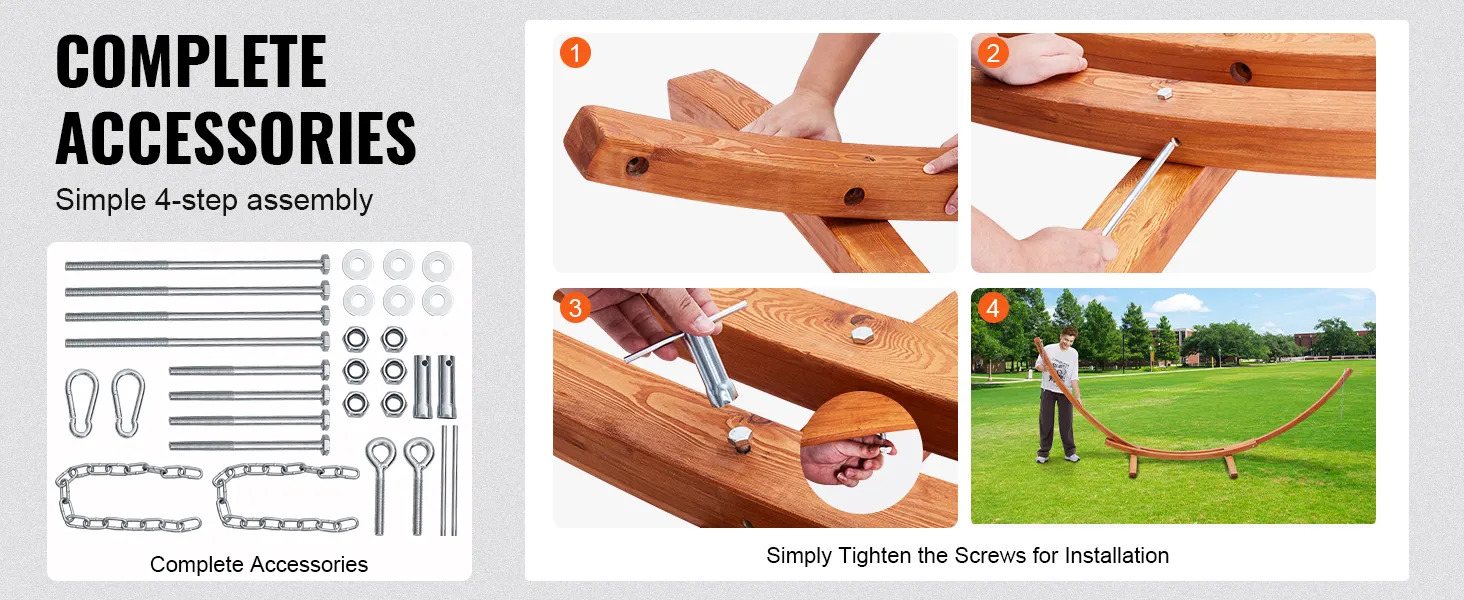 COMPLETE ACCESSORIES

Simple 4-step assembly

Complete Accessories

1

2

3

4

Simply Tighten the Screws for Installation