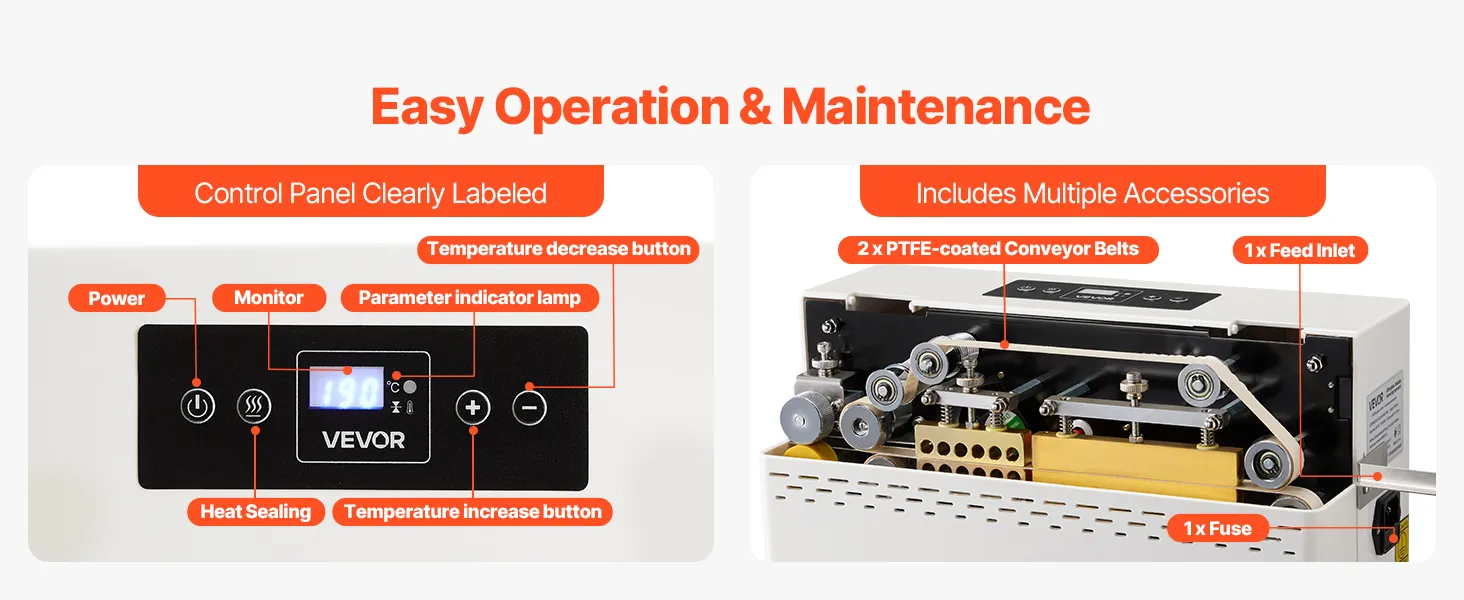 Easy Operation & Maintenance

Control Panel Clearly Labeled

Temperature decrease button

Power

Monitor

Parameter indicator lamp

190

°C

VEVOR

Heat Sealing

Temperature increase button

Includes Multiple Accessories

2 x PTFE-coated Conveyor Belts

1 x Feed Inlet

VEVOR

1 x Fuse