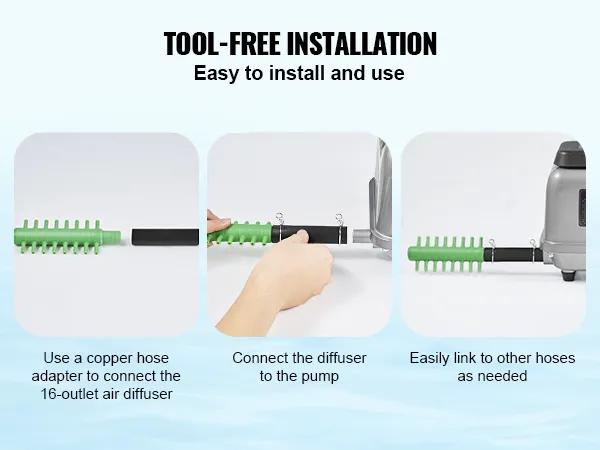 TOOL-FREE INSTALLATION
Easy to install and use

Use a copper hose adapter to connect the 16-outlet air diffuser

Connect the diffuser to the pump

Easily link to other hoses as needed