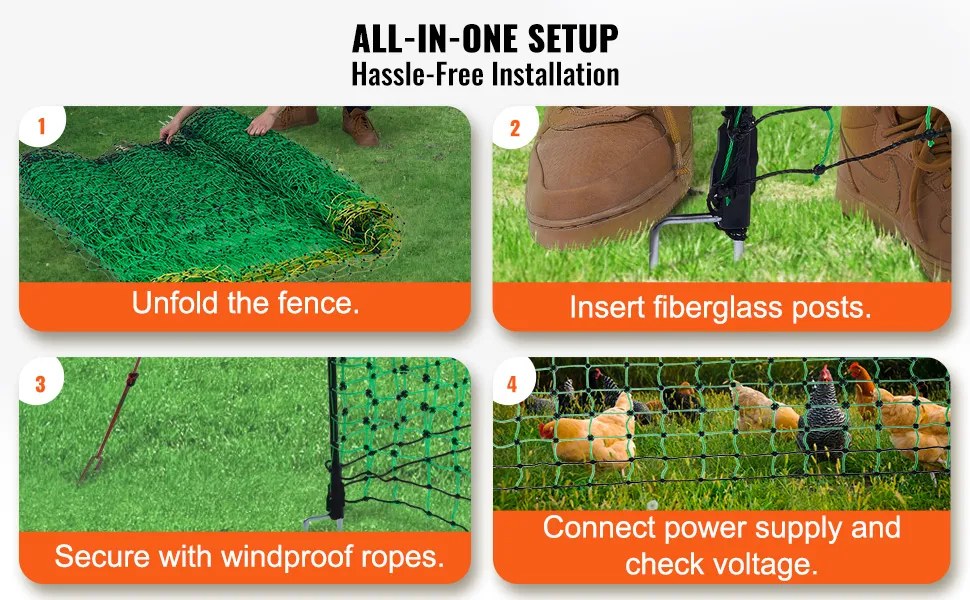 ALL-IN-ONE SETUP
Hassle-Free Installation

1
Unfold the fence.

2
Insert fiberglass posts.

3
Secure with windproof ropes.

4
Connect power supply and check voltage.