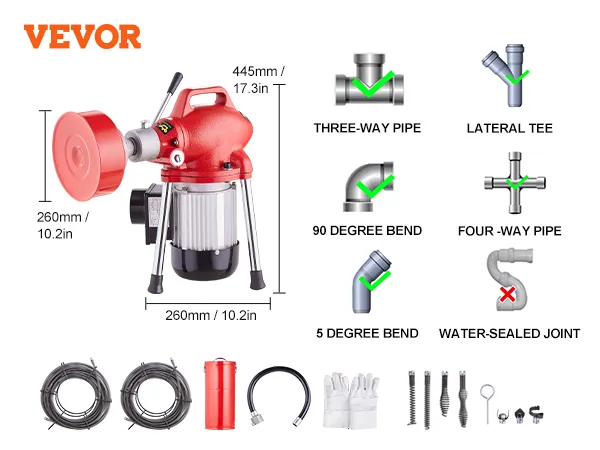 VEVOR

445mm / 17.3in

260mm / 10.2in

260mm / 10.2in

THREE-WAY PIPE

LATERAL TEE

90 DEGREE BEND

FOUR -WAY PIPE

5 DEGREE BEND

WATER-SEALED JOINT