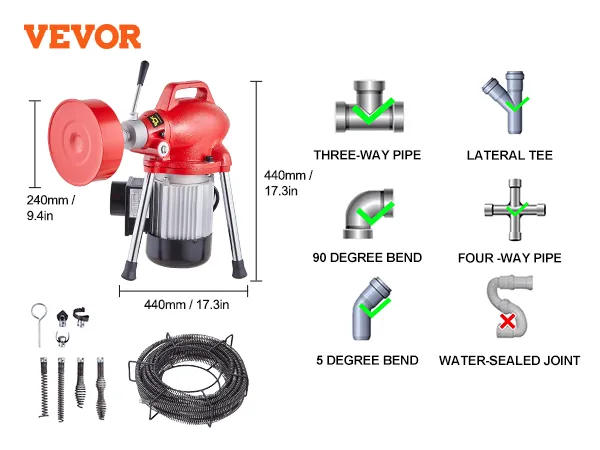 VEVOR

240mm / 9.4in

440mm / 17.3in

440mm / 17.3in

THREE-WAY PIPE

LATERAL TEE

90 DEGREE BEND

FOUR -WAY PIPE

5 DEGREE BEND

WATER-SEALED JOINT