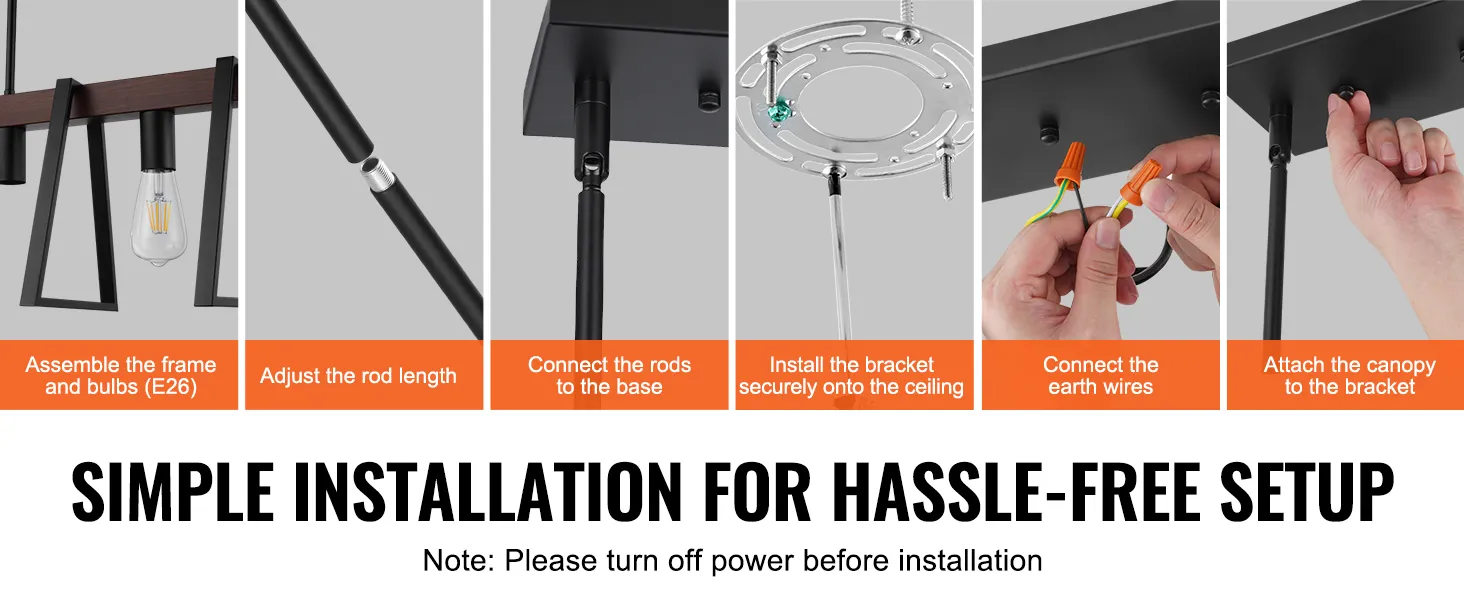 Assemble the frame and bulbs (E26)

Adjust the rod length

Connect the rods to the base

Install the bracket securely onto the ceiling

Connect the earth wires

Attach the canopy to the bracket

SIMPLE INSTALLATION FOR HASSLE-FREE SETUP

Note: Please turn off power before installation