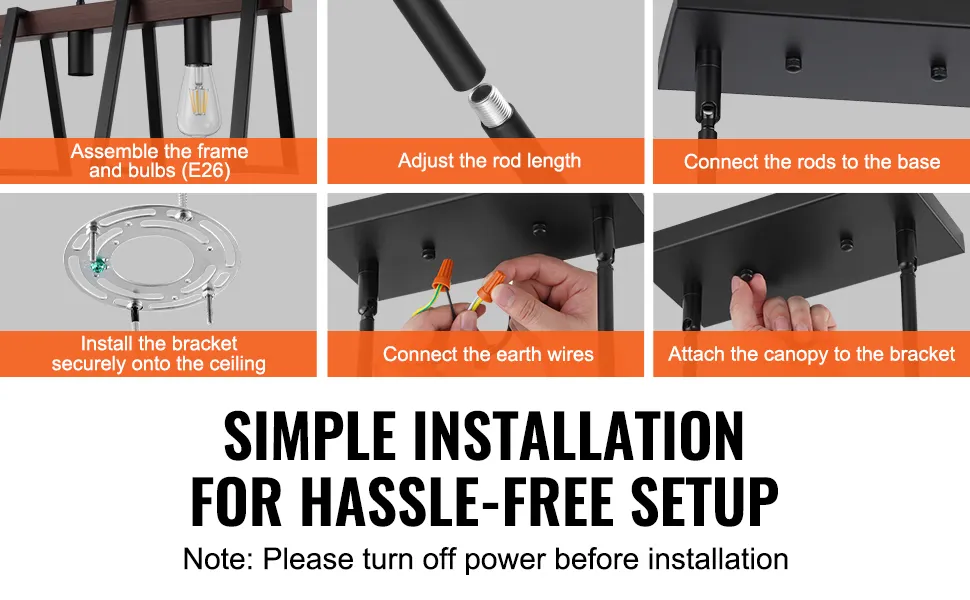 Assemble the frame and bulbs (E26)

Adjust the rod length

Connect the rods to the base

Install the bracket securely onto the ceiling

Connect the earth wires

Attach the canopy to the bracket

SIMPLE INSTALLATION FOR HASSLE-FREE SETUP

Note: Please turn off power before installation