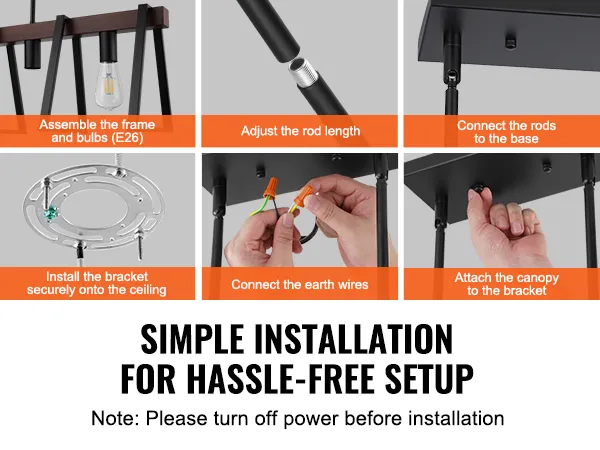 Assemble the frame and bulbs (E26)

Adjust the rod length

Connect the rods to the base

Install the bracket securely onto the ceiling

Connect the earth wires

Attach the canopy to the bracket

SIMPLE INSTALLATION FOR HASSLE-FREE SETUP

Note: Please turn off power before installation