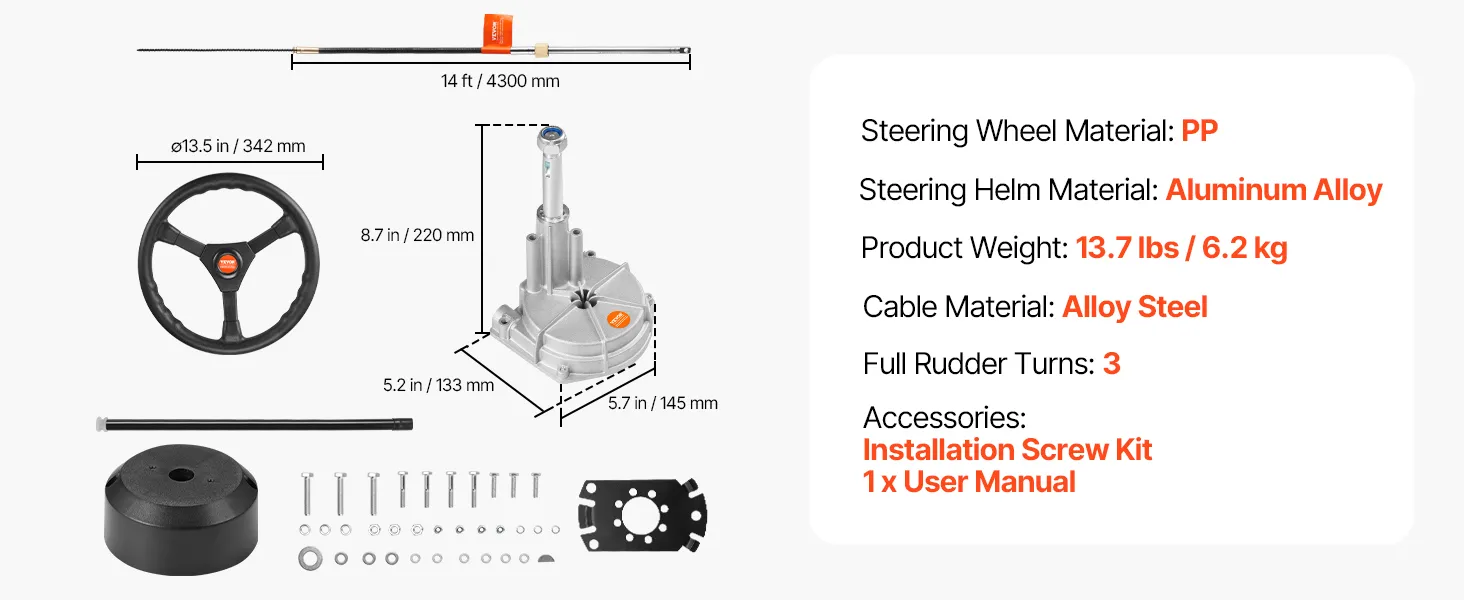 VEVOR

14 ft / 4300 mm

ø13.5 in / 342 mm

VEVOR

8.7 in / 220 mm

VEVOR

5.2 in / 133 mm

5.7 in / 145 mm

Steering Wheel Material: PP

Steering Helm Material: Aluminum Alloy

Product Weight: 13.7 lbs / 6.2 kg

Cable Material: Alloy Steel

Full Rudder Turns: 3

Accessories:
Installation Screw Kit
1 x User Manual