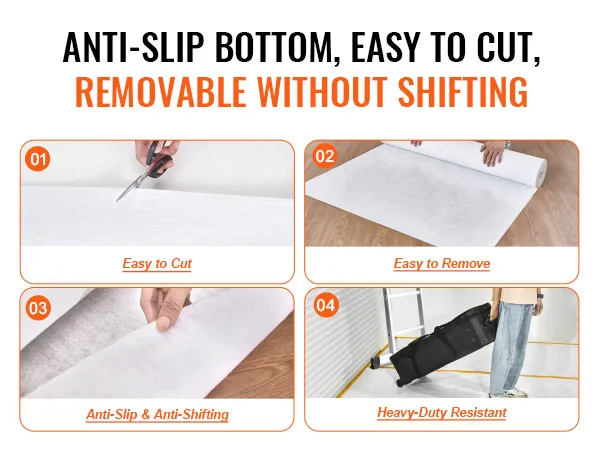 ANTI-SLIP BOTTOM, EASY TO CUT,
REMOVABLE WITHOUT SHIFTING

01
Easy to Cut

02
Easy to Remove

03
Anti-Slip & Anti-Shifting

04
Heavy-Duty Resistant