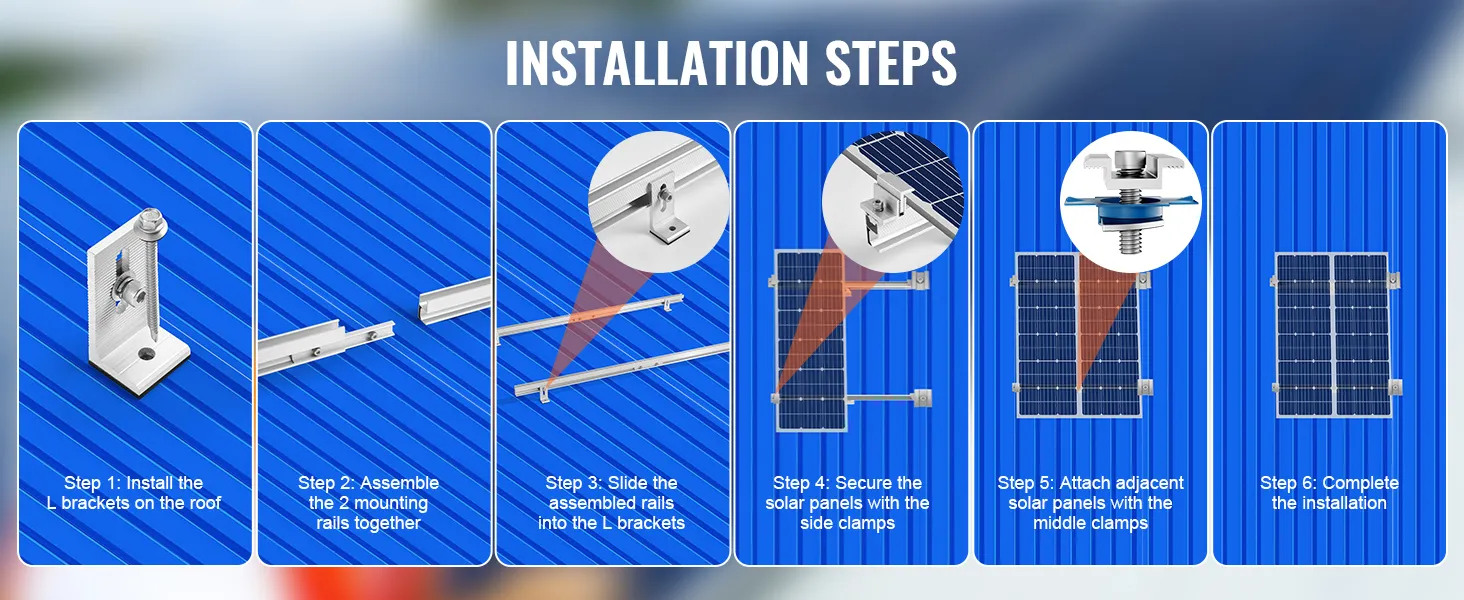 INSTALLATION STEPS

Step 1: Install the L brackets on the roof

Step 2: Assemble the 2 mounting rails together

Step 3: Slide the assembled rails into the L brackets

Step 4: Secure the solar panels with the side clamps

Step 5: Attach adjacent solar panels with the middle clamps

Step 6: Complete the installation