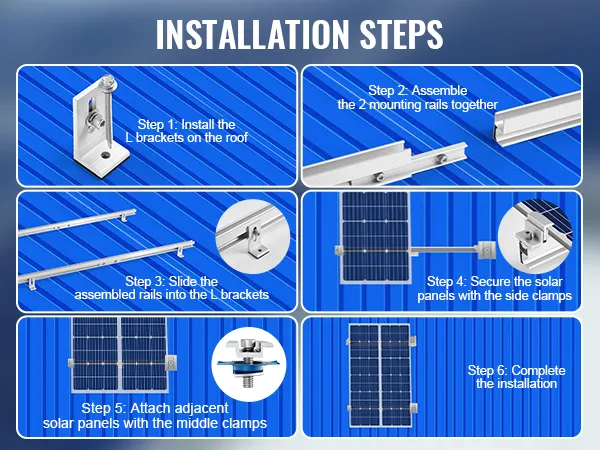 INSTALLATION STEPS

Step 1: Install the L brackets on the roof

Step 2: Assemble the 2 mounting rails together

Step 3: Slide the assembled rails into the L brackets

Step 4: Secure the solar panels with the side clamps

Step 5: Attach adjacent solar panels with the middle clamps

Step 6: Complete the installation