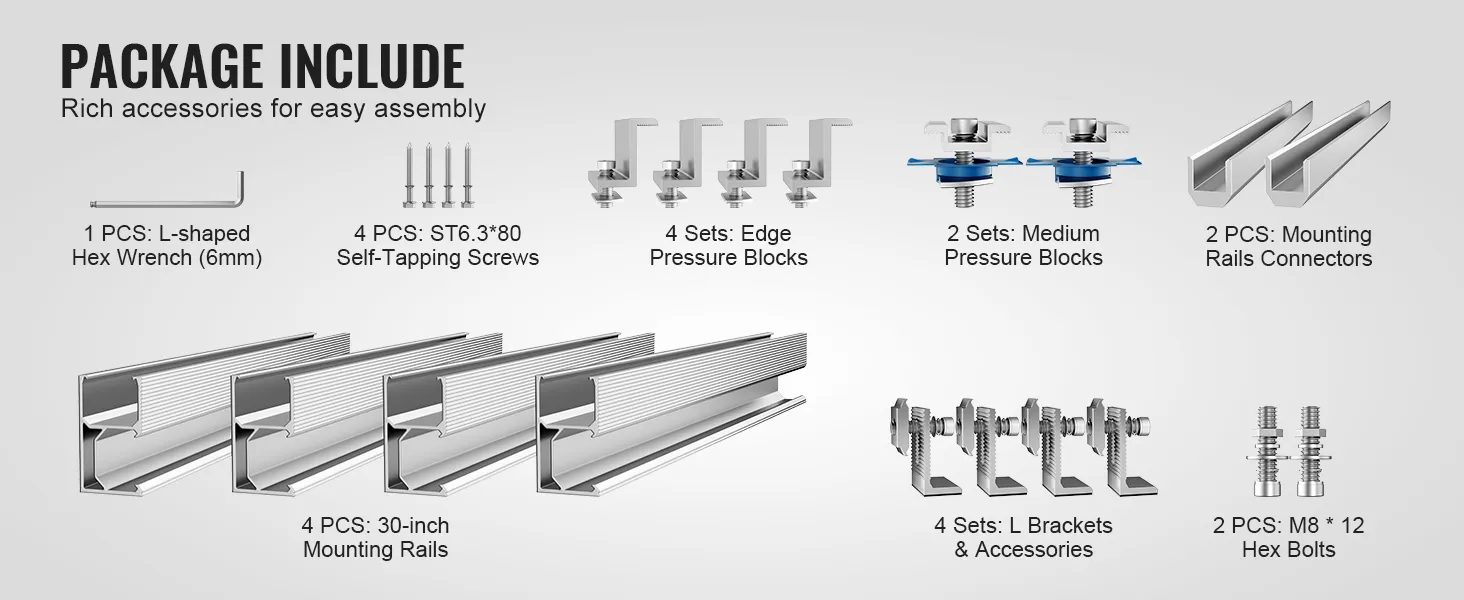 PACKAGE INCLUDE
Rich accessories for easy assembly

1 PCS: L-shaped Hex Wrench (6mm)

4 PCS: ST6.3*80 Self-Tapping Screws

4 Sets: Edge Pressure Blocks

2 Sets: Medium Pressure Blocks

2 PCS: Mounting Rails Connectors

4 PCS: 30-inch Mounting Rails

4 Sets: L Brackets & Accessories

2 PCS: M8 * 12 Hex Bolts