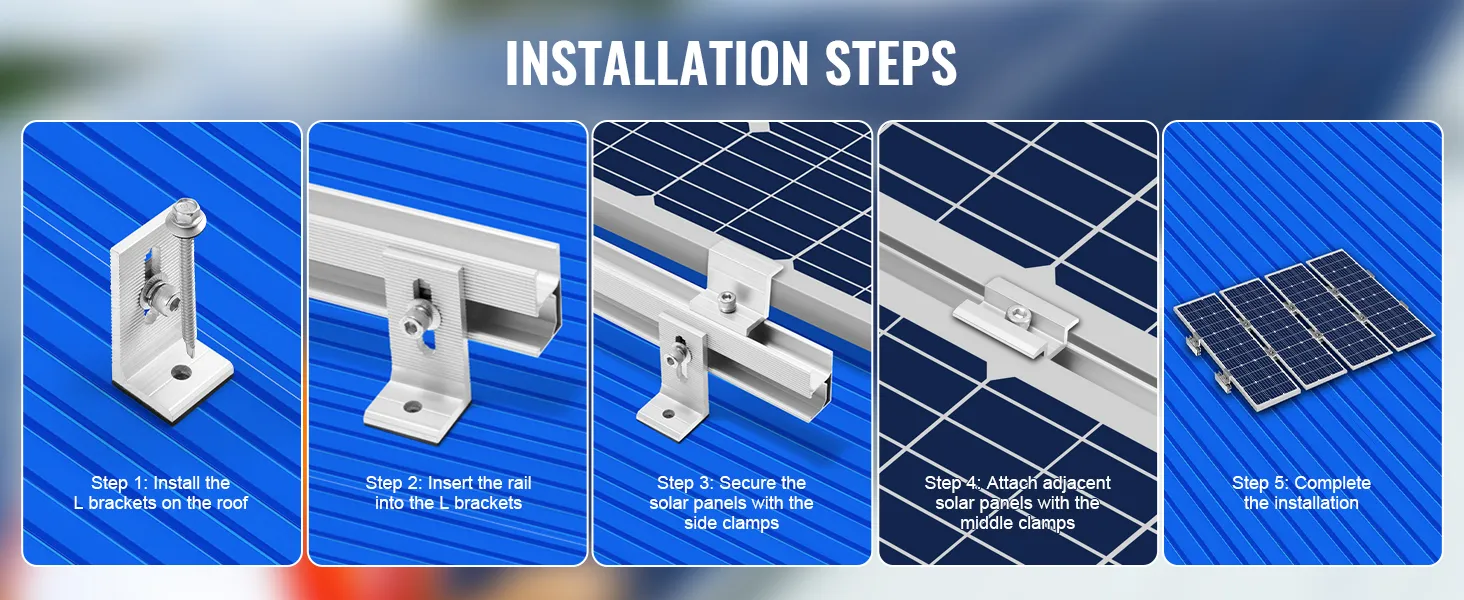 INSTALLATION STEPS

Step 1: Install the L brackets on the roof

Step 2: Insert the rail into the L brackets

Step 3: Secure the solar panels with the side clamps

Step 4: Attach adjacent solar panels with the middle clamps

Step 5: Complete the installation