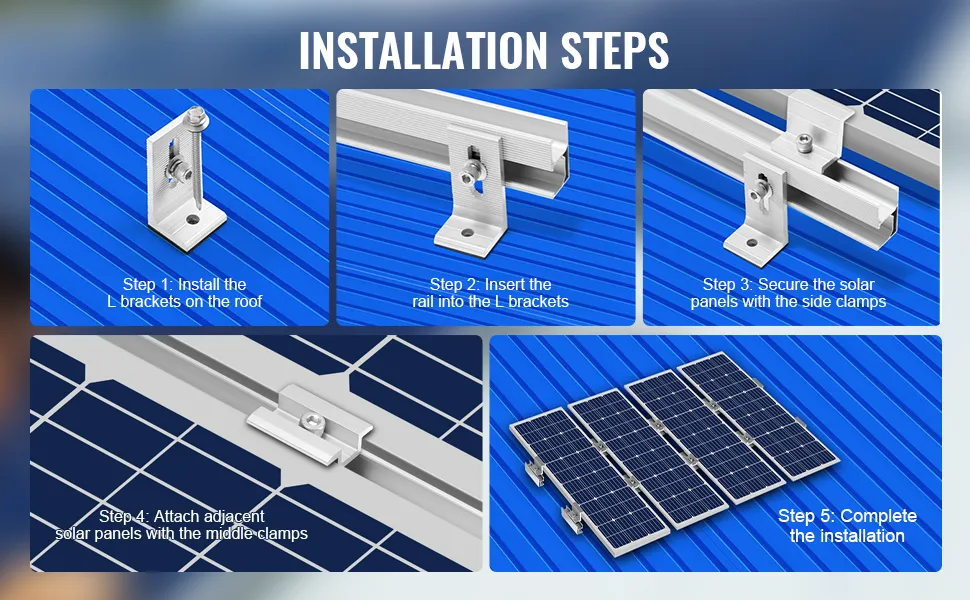 INSTALLATION STEPS

Step 1: Install the L brackets on the roof

Step 2: Insert the rail into the L brackets

Step 3: Secure the solar panels with the side clamps

Step 4: Attach adjacent solar panels with the middle clamps

Step 5: Complete the installation